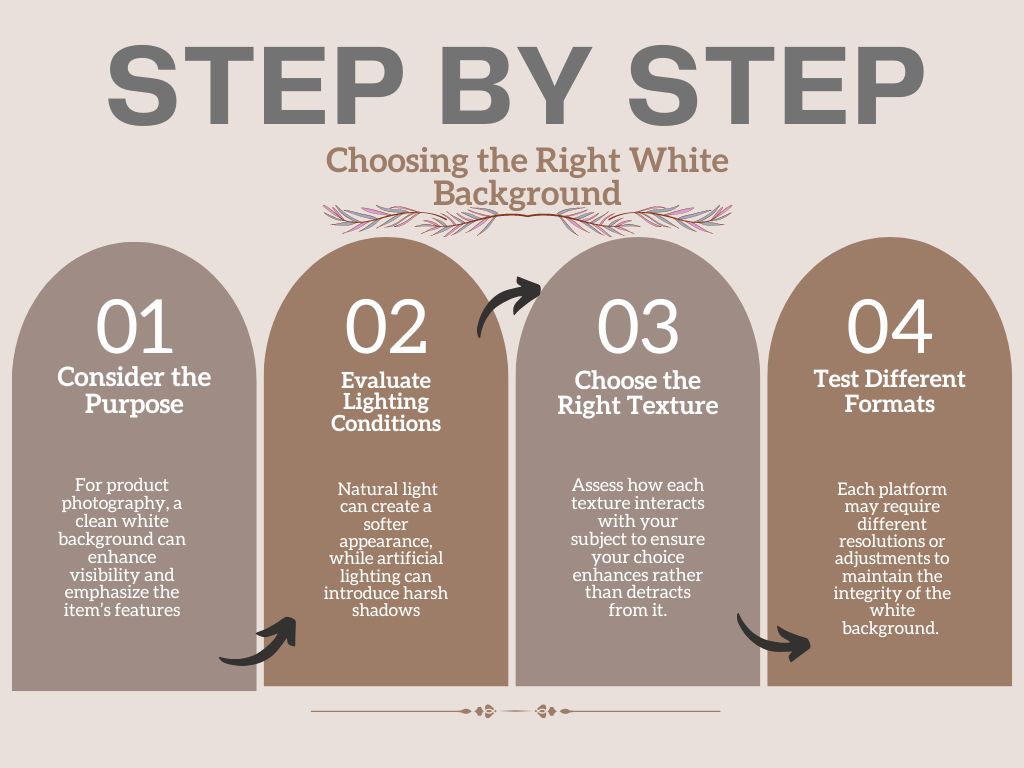 STEP BY STEP

Choosing the Right White Background

01
Consider the Purpose

For product photography, a clean white background can enhance visibility and emphasize the item's features

02
Evaluate Lighting Conditions

Natural light can create a softer appearance, while artificial lighting can introduce harsh shadows

03
Choose the Right Texture

Assess how each texture interacts with your subject to ensure your choice enhances rather than detracts from it.

04
Test Different Formats

Each platform may require different resolutions or adjustments to maintain the integrity of the white background.