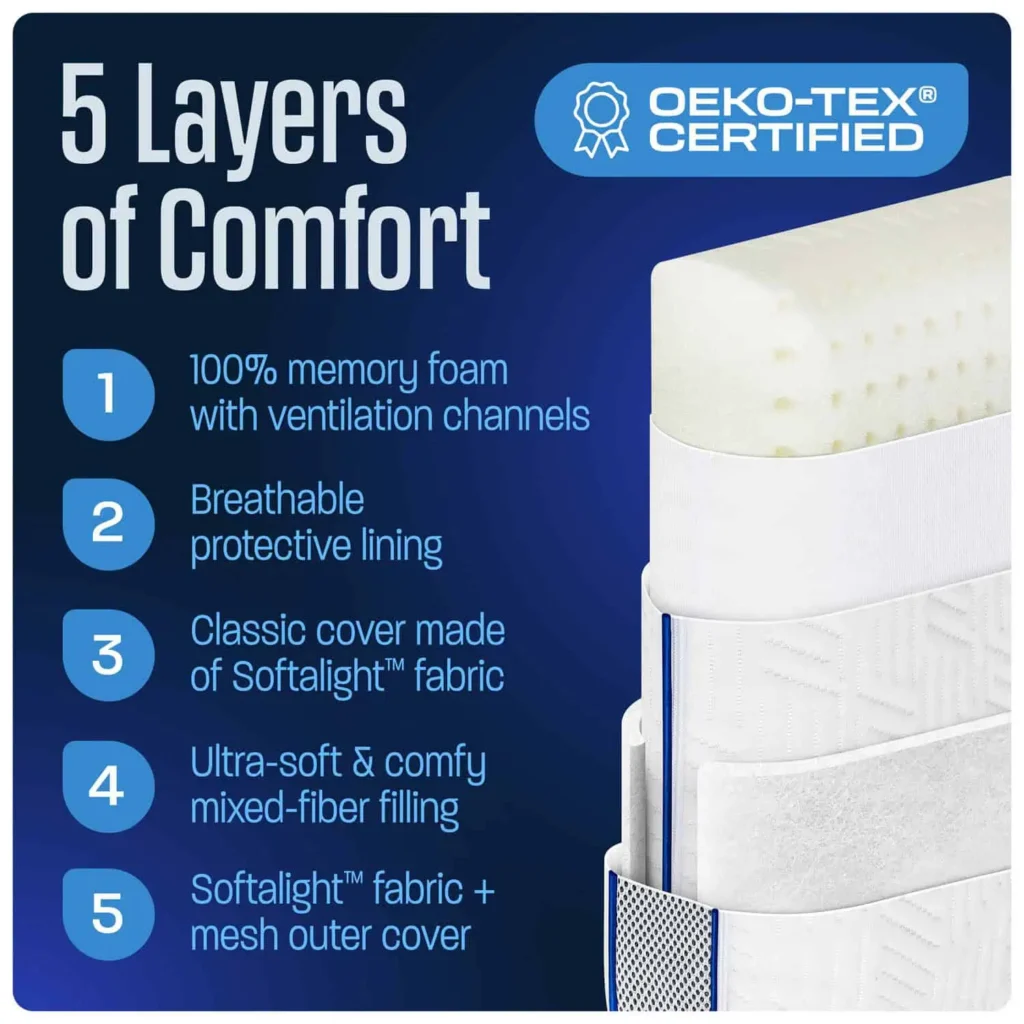 5 Layers of Comfort

OEKO-TEX® CERTIFIED

1 100% memory foam with ventilation channels

2 Breathable protective lining

3 Classic cover made of Softalight™ fabric

4 Ultra-soft & comfy mixed-fiber filling

5 Softalight™ fabric + mesh outer cover